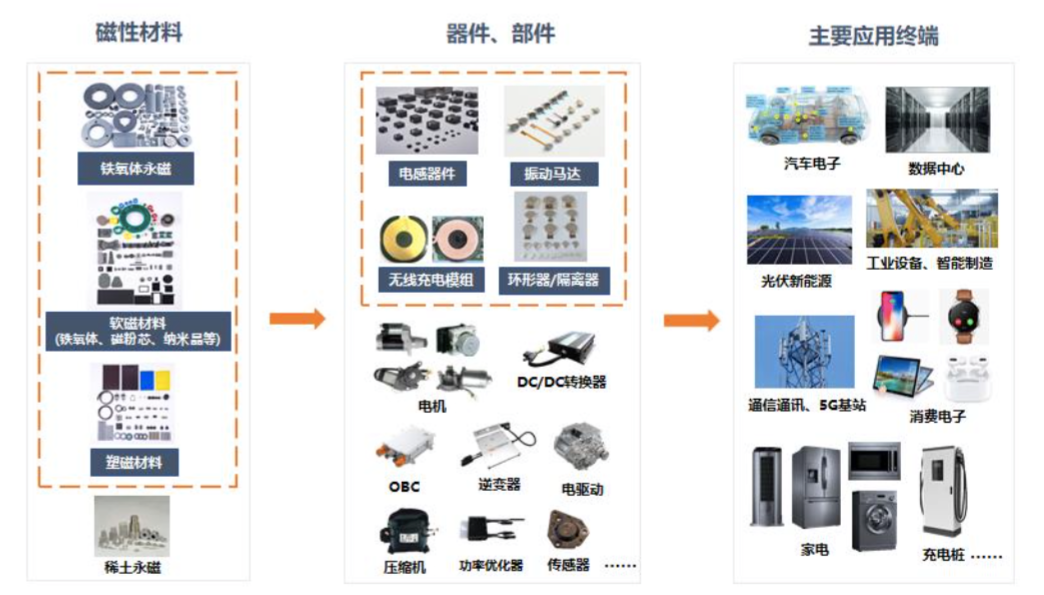 磁性材料

铁氧体永磁

软磁材料
(铁氧体、磁粉芯、纳米晶等)

塑磁材料

稀土永磁

器件、部件

电感器件

振动马达

无线充电模组

环形器/隔离器

电机

DC/DC转换器

OBC

逆变器

电驱动

压缩机

功率优化器

传感器 ……

主要应用终端

汽车电子

数据中心

光伏新能源

工业设备、智能制造

通信通讯、5G基站

消费电子

家电

充电桩 ……