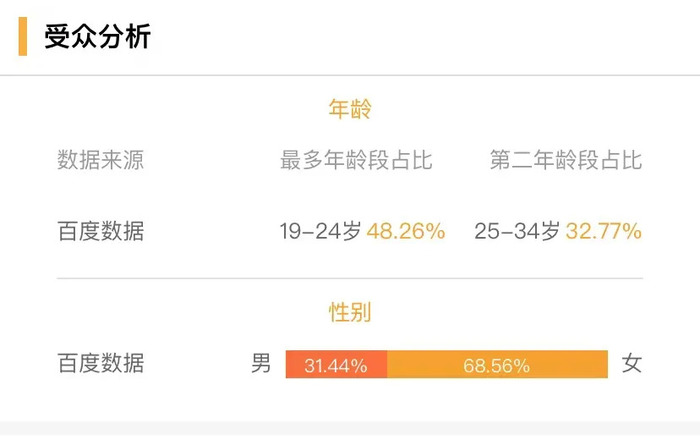 受众分析

年龄

| 数据来源 | 最多年龄段占比 | 第二年龄段占比 |
|---|---|---|
| 百度数据 | 19-24岁 48.26% | 25-34岁 32.77% |

性别

百度数据 男 31.44% 68.56% 女