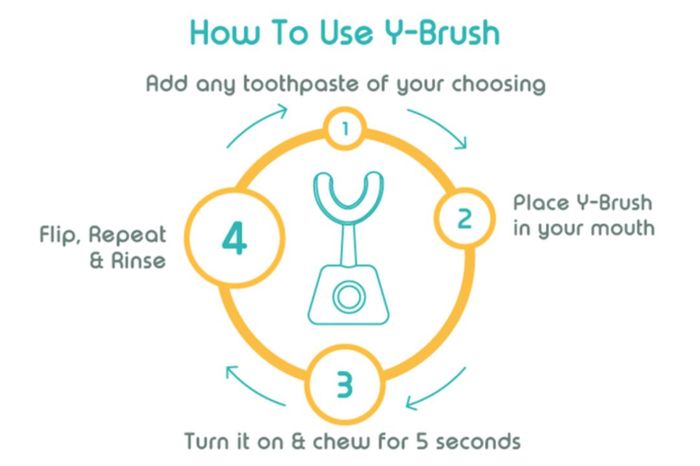 How To Use Y-Brush

Add any toothpaste of your choosing

1

2

Place Y-Brush in your mouth

3

Turn it on & chew for 5 seconds

4

Flip, Repeat & Rinse