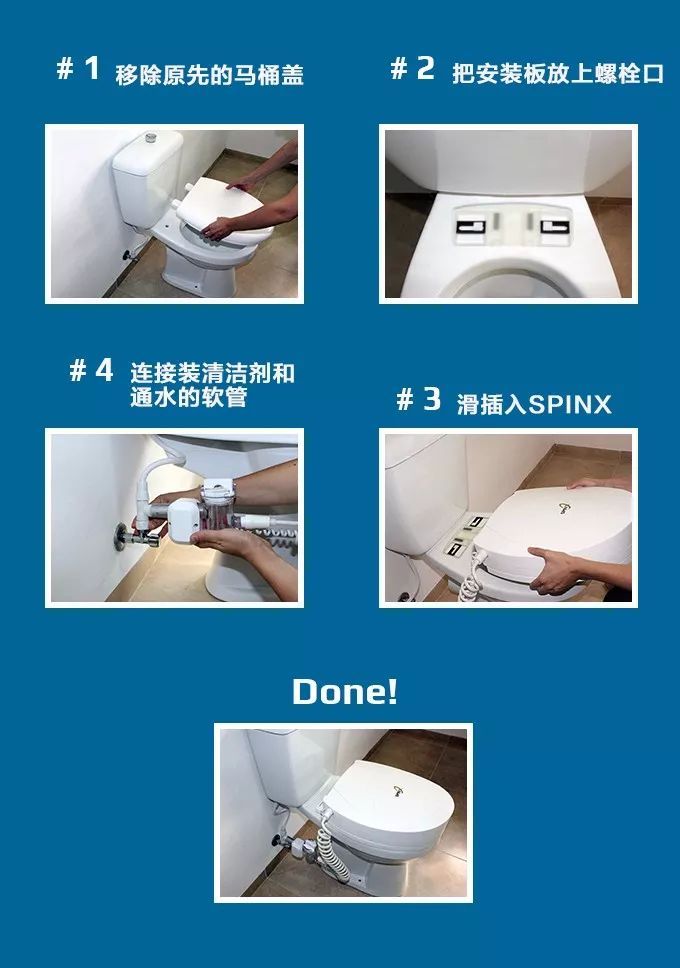 # 1 移除原先的马桶盖

# 2 把安装板放上螺栓口

# 4 连接装清洁剂和通水的软管

# 3 滑插入SPINX

Done!