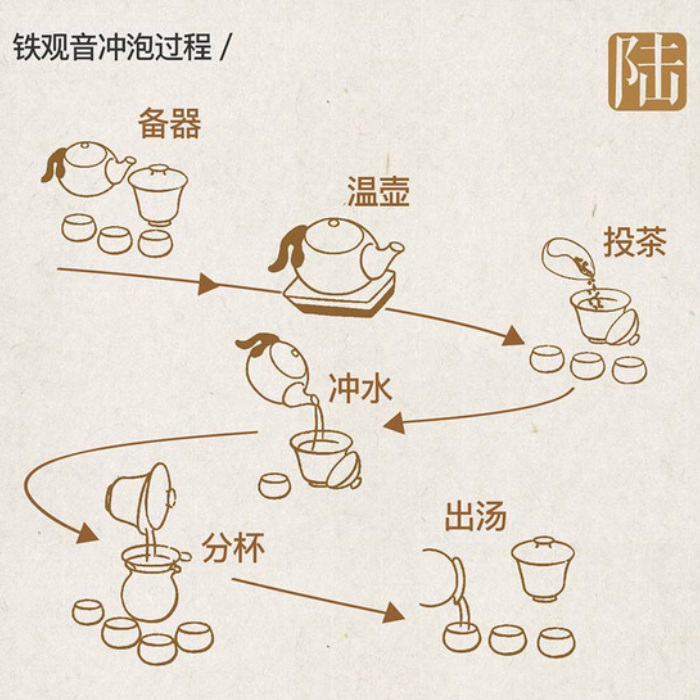 铁观音冲泡过程 /

陆

备器

温壶

投茶

冲水

分杯

出汤