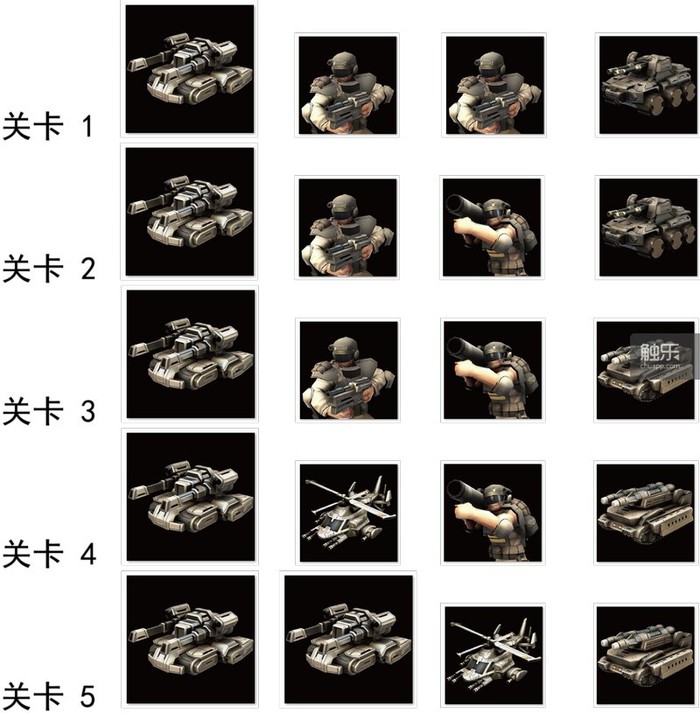 关卡 1

关卡 2

关卡 3

触乐
chuapp.com

关卡 4

关卡 5