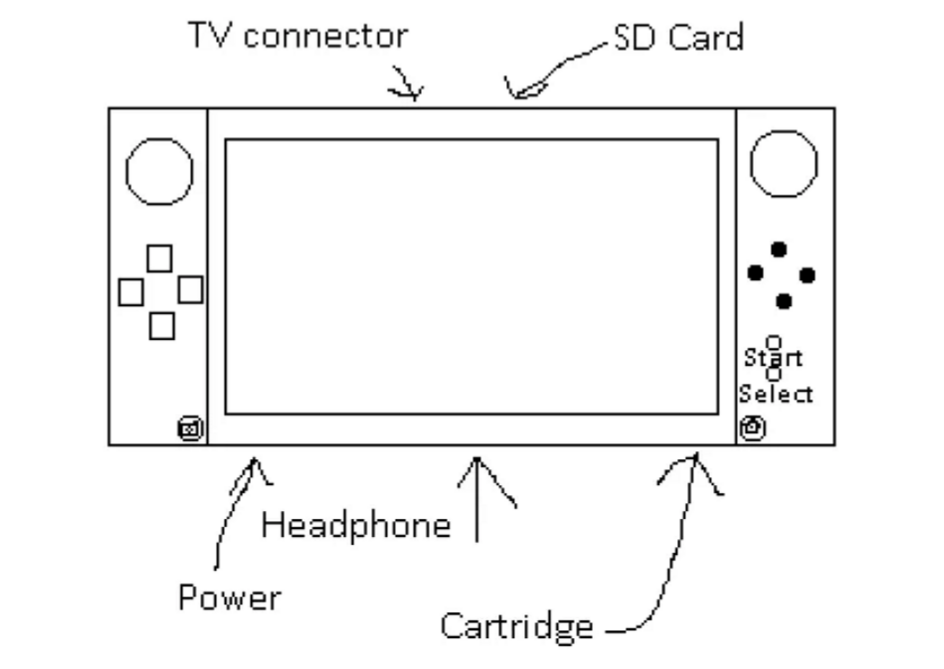 TV connector
SD Card
Start
Select
Headphone
Power
Cartridge