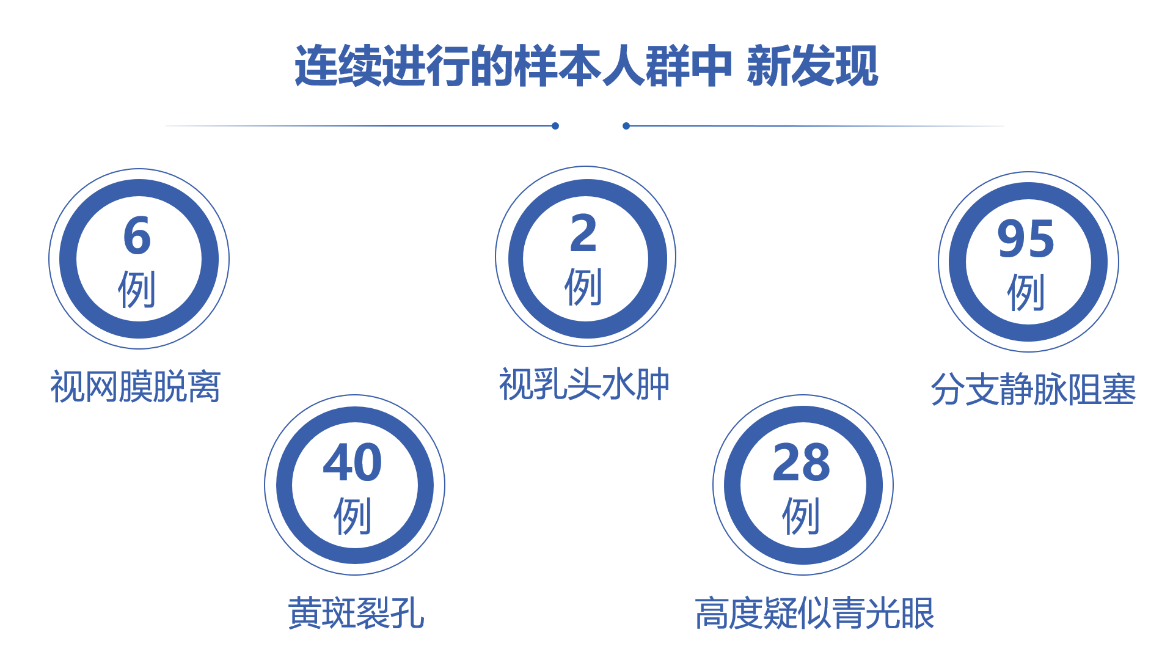 连续进行的样本人群中 新发现

6
例
视网膜脱离

2
例
视乳头水肿

95
例
分支静脉阻塞

40
例
黄斑裂孔

28
例
高度疑似青光眼