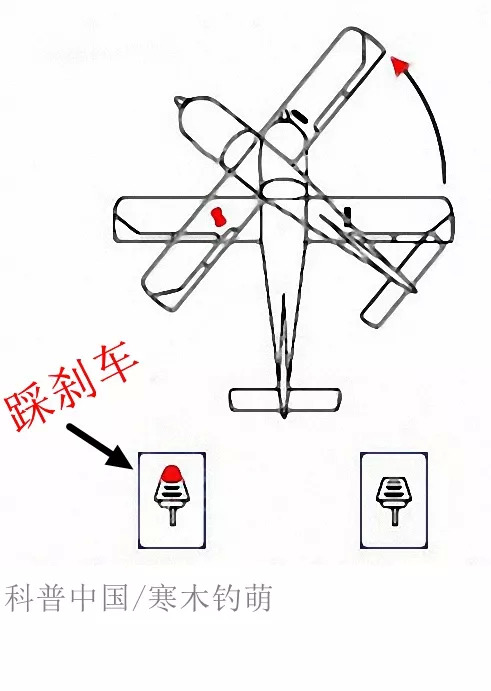 踩刹车

科普中国/寒木钓萌