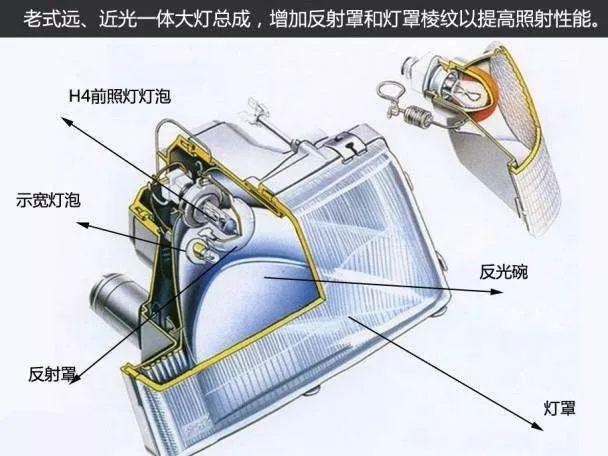 老式远、近光一体大灯总成，增加反射罩和灯罩棱纹以提高照射性能。

H4前照灯灯泡

示宽灯泡

反光碗

反射罩

灯罩