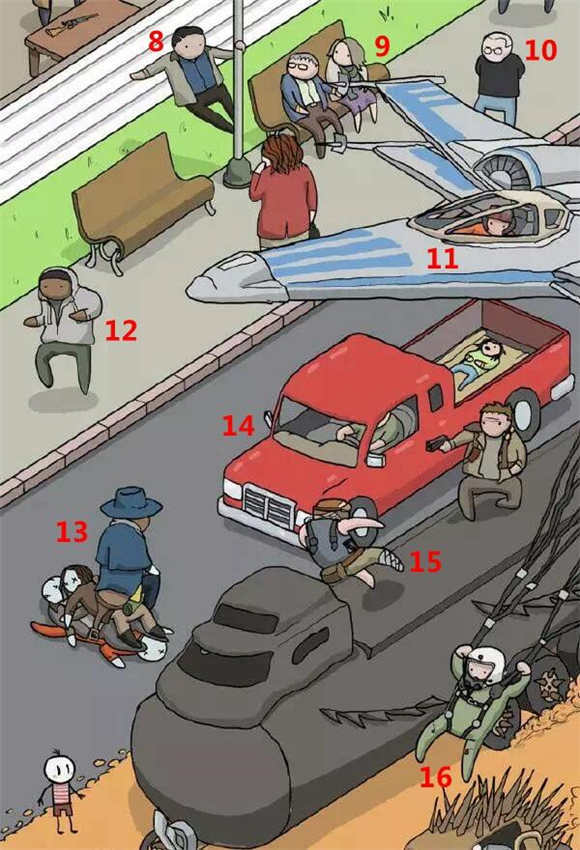 8
9
10
11
12
14
13
15
16